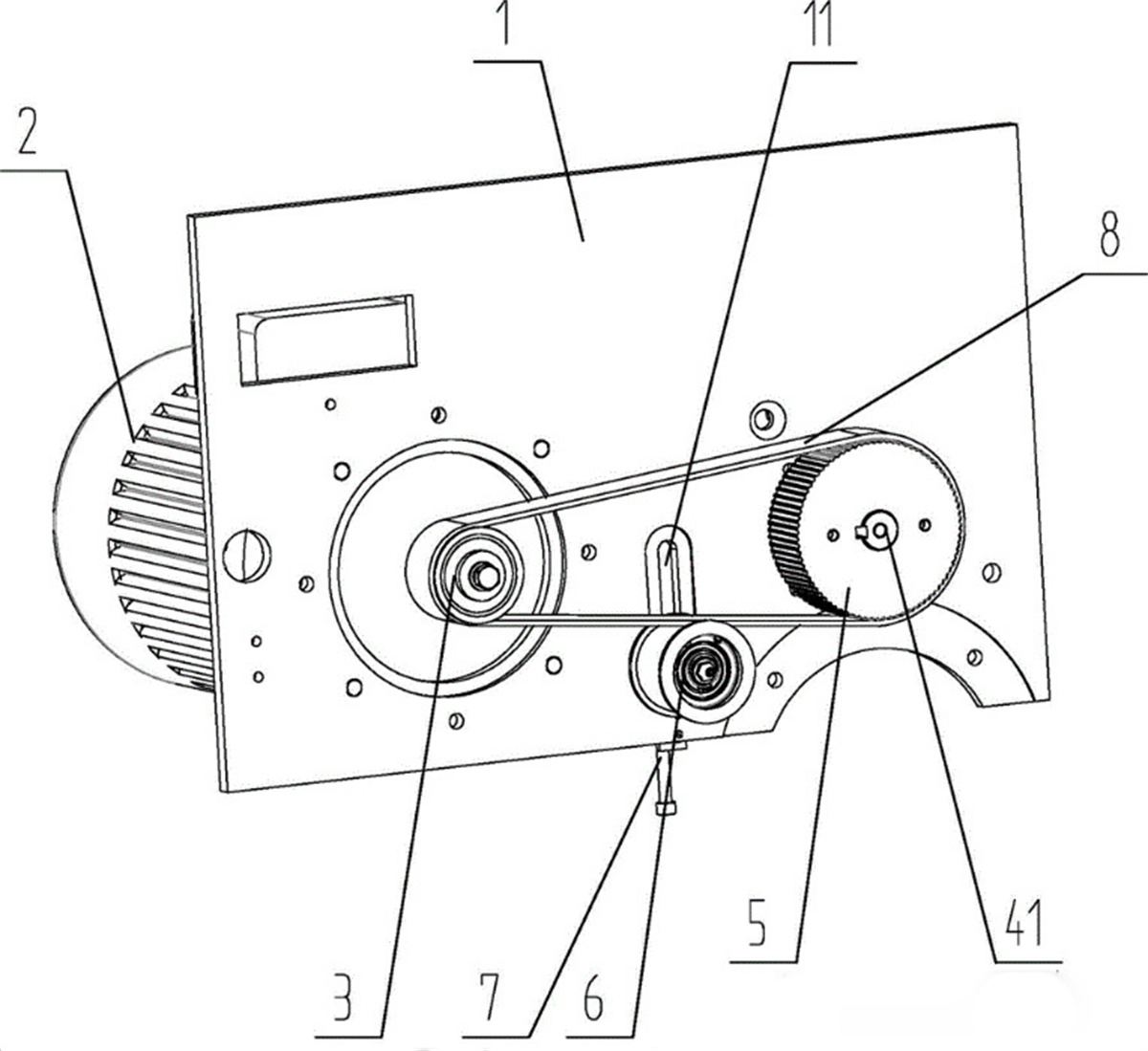 1
11
2
8
3
7
6
5
41